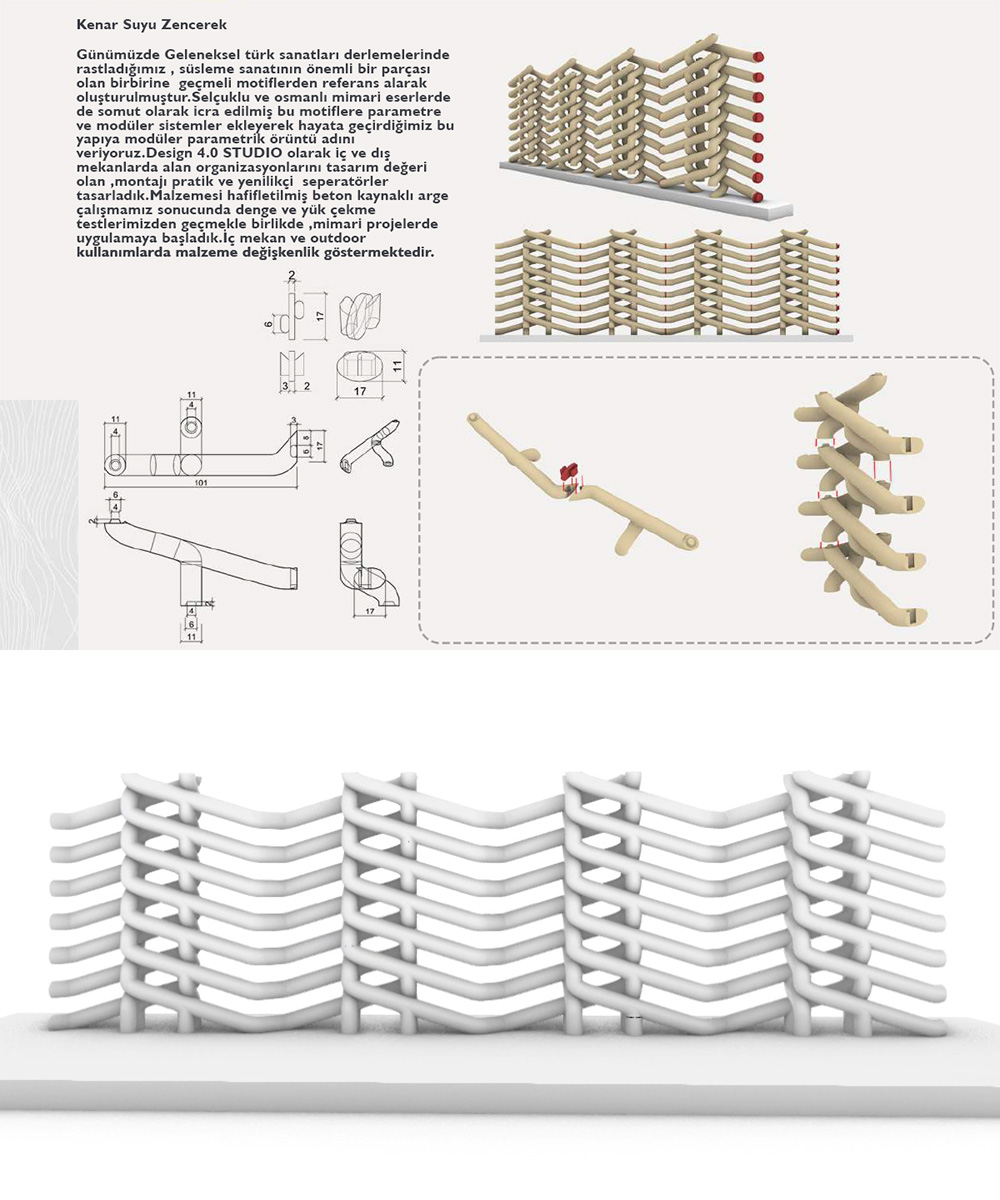 Kenar Suyu Zencerek

Günümüzde Geleneksel türk sanatları derlemelerinde rastladığımız , süsleme sanatının önemli bir parçası olan birbirine geçmeli motiflerden referans alarak oluşturulmuştur.Selçuklu ve osmanlı mimari eserlerde de somut olarak icra edilmiş bu motiflere parametre ve modüler sistemler ekleyerek hayata geçirdiğimiz bu yapıya modüler parametrik örüntü adını veriyoruz.Design 4.0 STUDIO olarak iç ve dış mekanlarda alan organizasyonlarını tasarım değeri olan ,montajı pratik ve yenilikçi seperatörler tasarladık.Malzemesi hafifletilmiş beton kaynaklı arge çalışmamız sonucunda denge ve yük çekme testlerimizden geçmekle birlikde ,mimari projelerde uygulamaya başladık.İç mekan ve outdoor kullanımlarda malzeme değişkenlik göstermektedir.

2
6
17
3
2
17
11
11
4
11
4
3
5
8
17
101
6
4
2
4
6
11
17